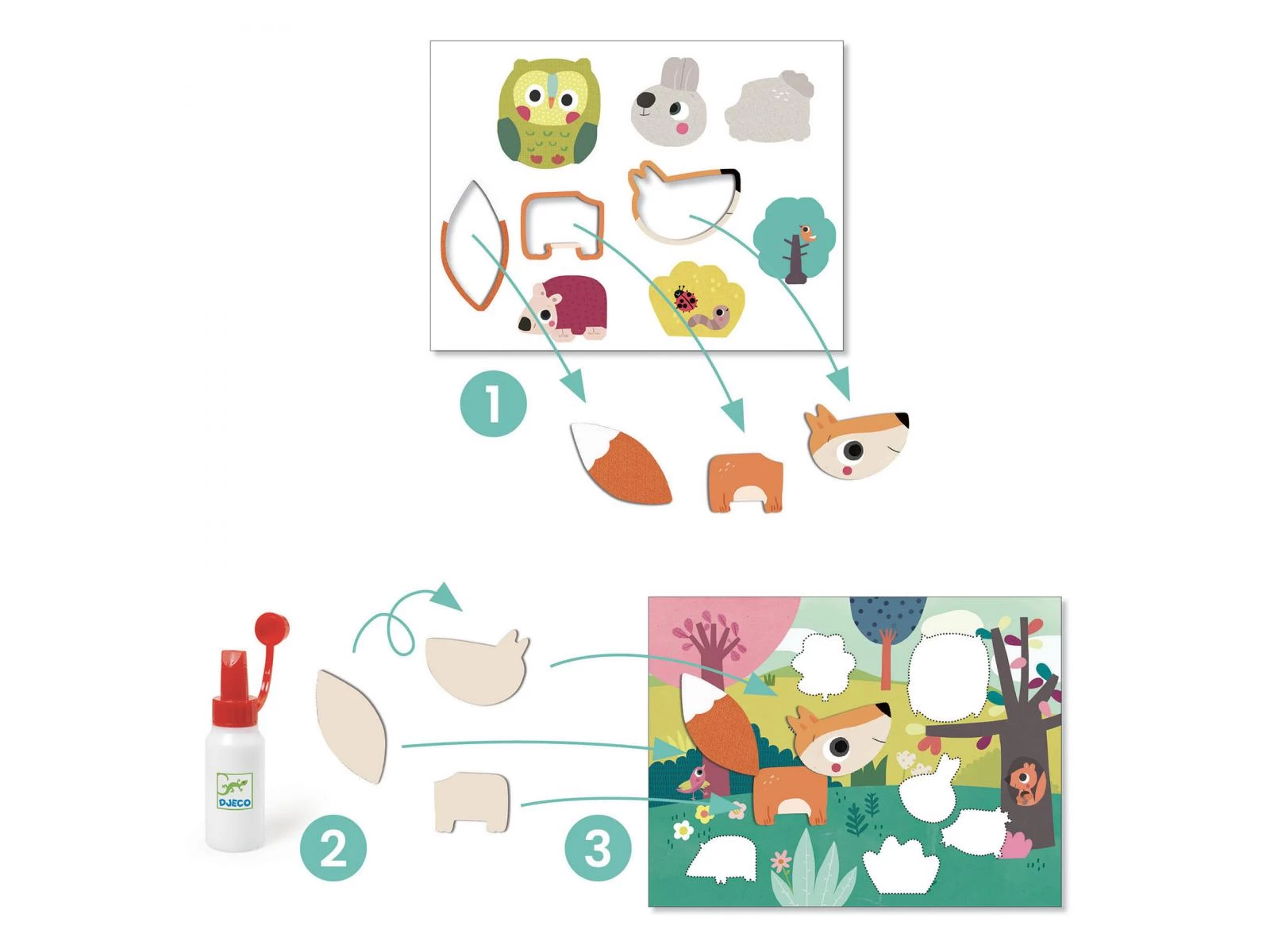 1

DJECO

2

3