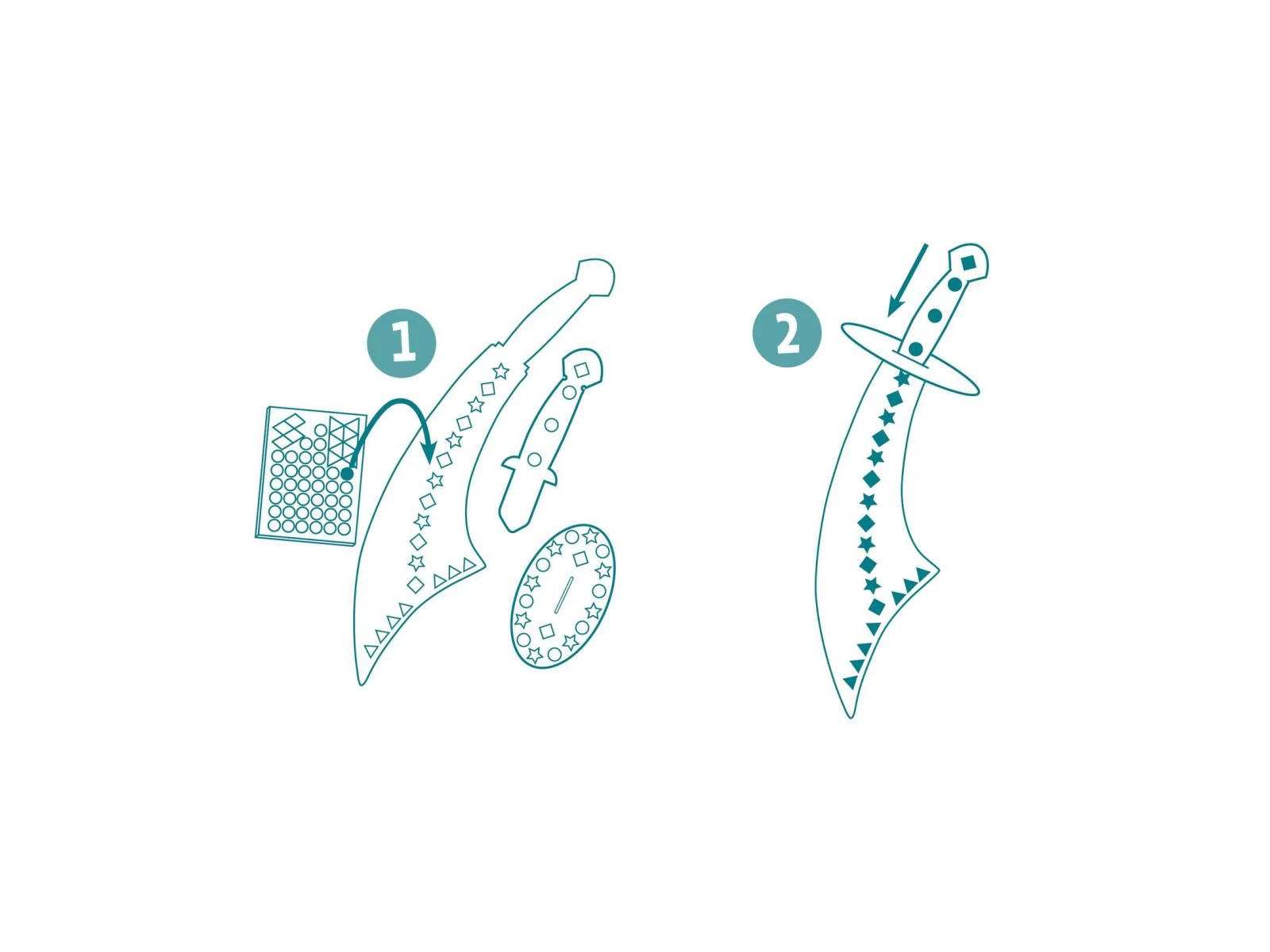 1

2