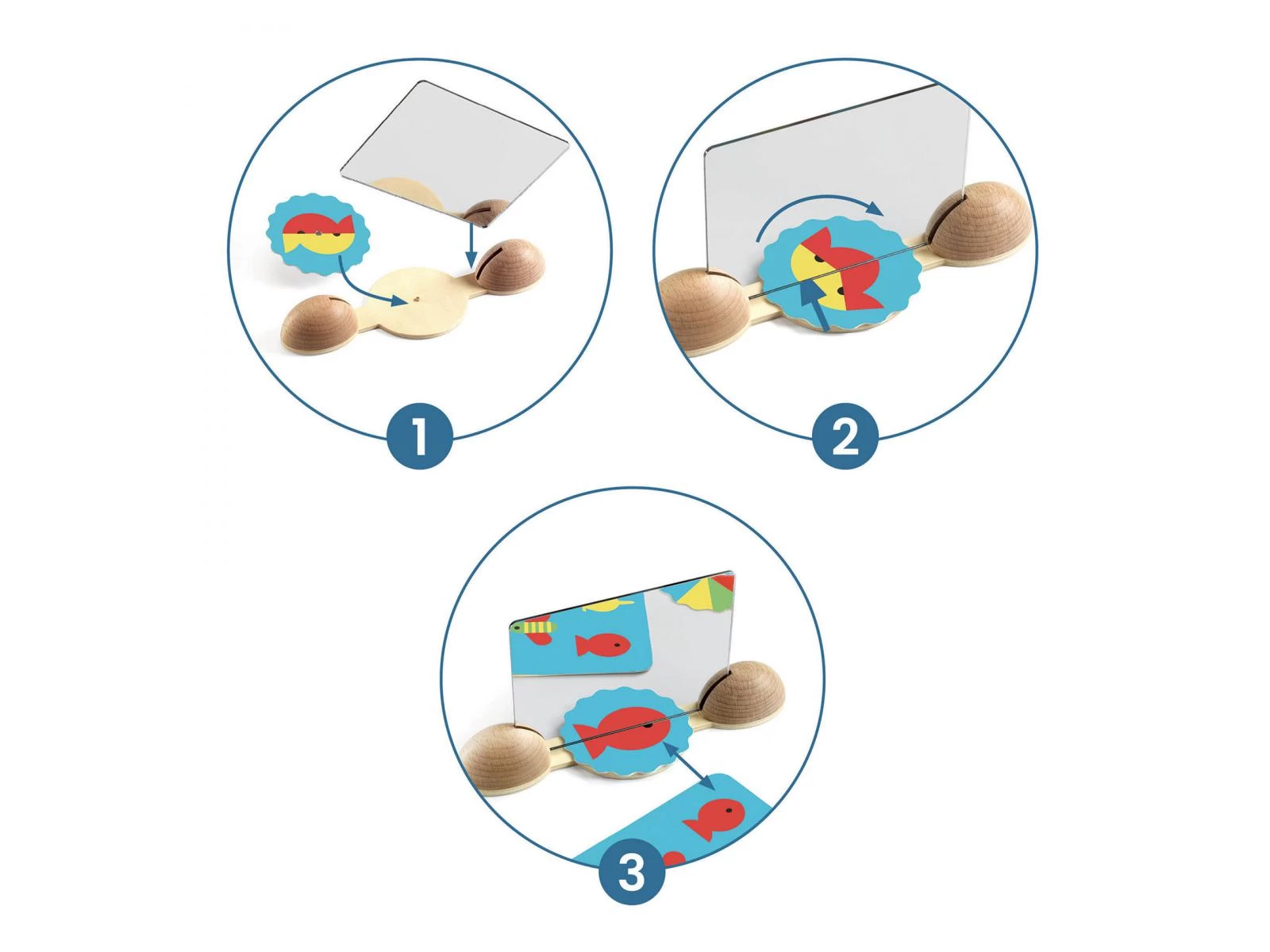 1

2

3